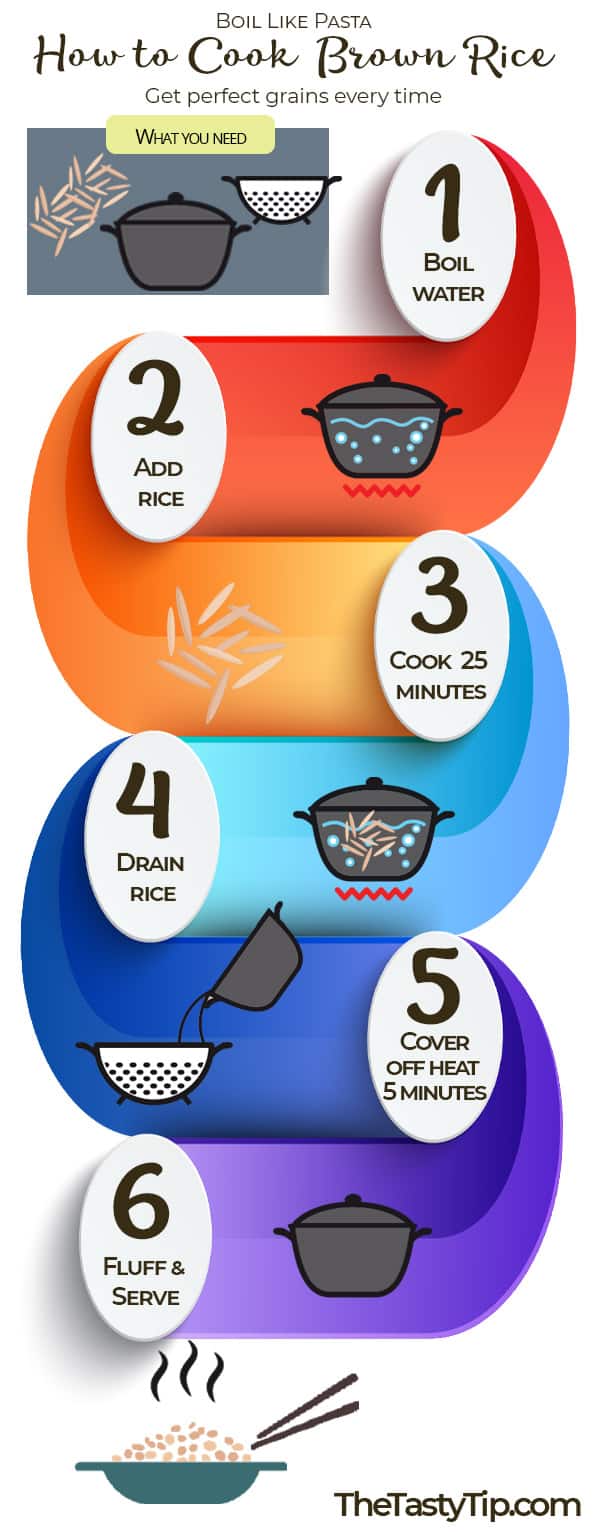 Boil Like Pasta
How to Cook Brown Rice
Get perfect grains every time

What you need

1
Boil water

2
Add rice

3
Cook 25 minutes

4
Drain rice

5
Cover off heat 5 minutes

6
Fluff & Serve

TheTastyTip.com