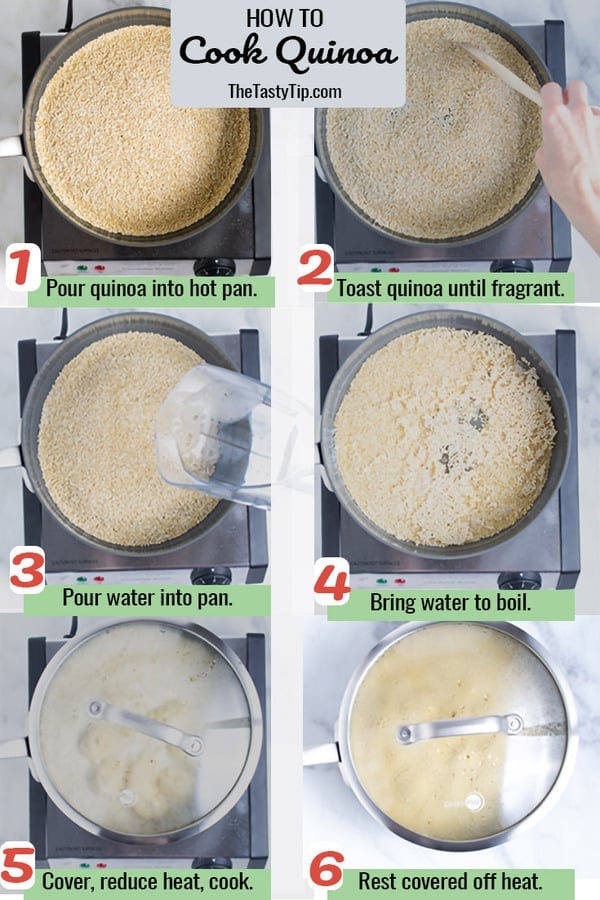 HOW TO
Cook Quinoa
TheTastyTip.com

1 Pour quinoa into hot pan.

2 Toast quinoa until fragrant.

3 Pour water into pan.

4 Bring water to boil.

5 Cover, reduce heat, cook.

6 Rest covered off heat.