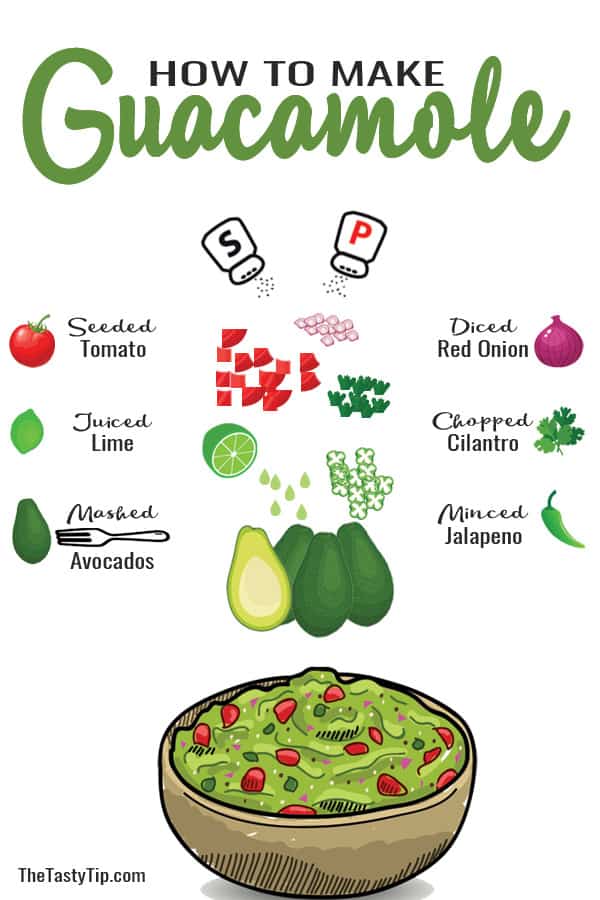 HOW TO MAKE
Guacamole

S P

Seeded
Tomato

Juiced
Lime

Mashed
Avocados

Diced
Red Onion

Chopped
Cilantro

Minced
Jalapeno

TheTastyTip.com