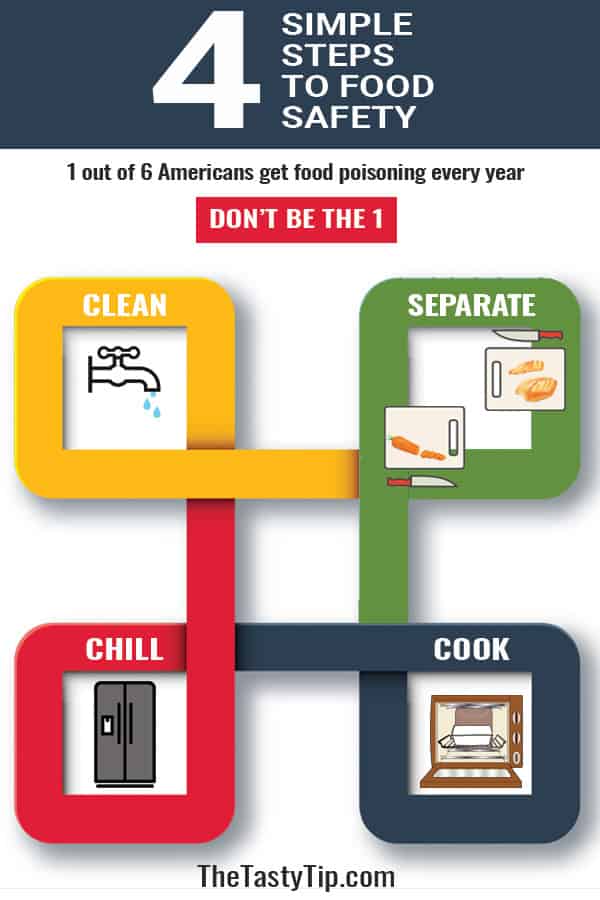 4 SIMPLE STEPS TO FOOD SAFETY

1 out of 6 Americans get food poisoning every year

DON'T BE THE 1

CLEAN

SEPARATE

CHILL

COOK

TheTastyTip.com